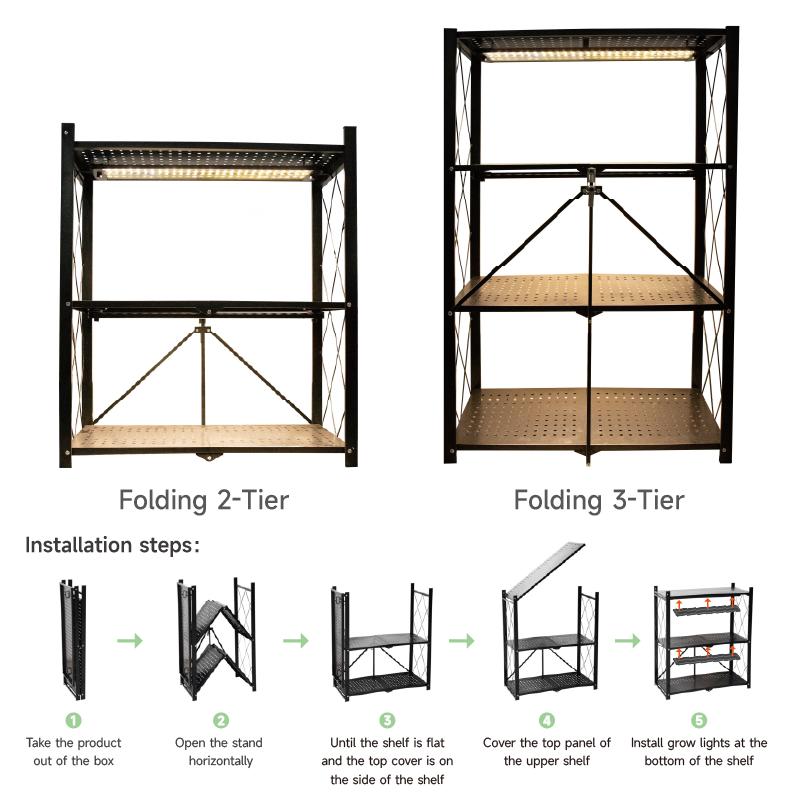 Folding 2-Tier

Folding 3-Tier

Installation steps:

1
Take the product out of the box

2
Open the stand horizontally

3
Until the shelf is flat and the top cover is on the side of the shelf

4
Cover the top panel of the upper shelf

5
Install grow lights at the bottom of the shelf